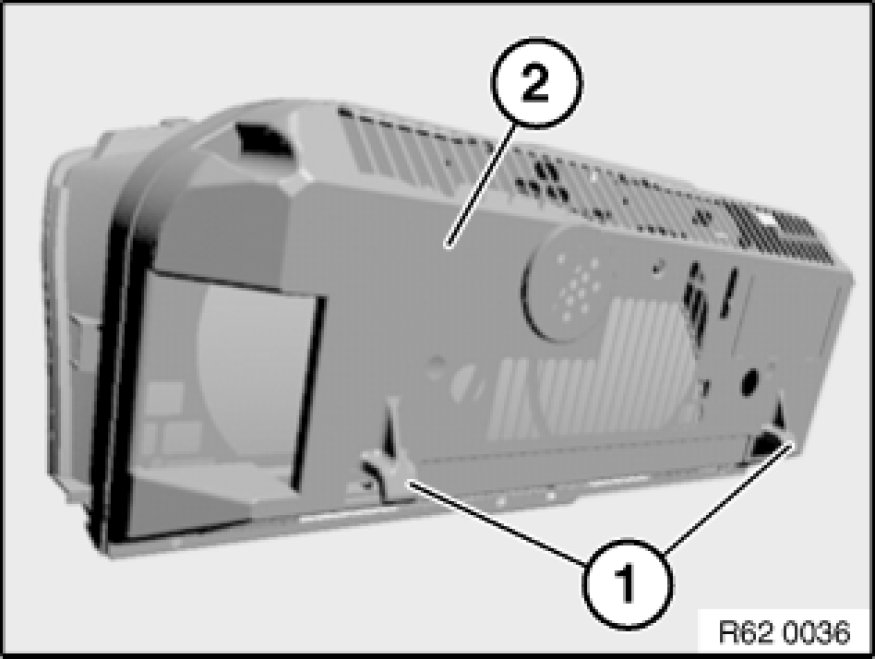 2

1

R62 0036