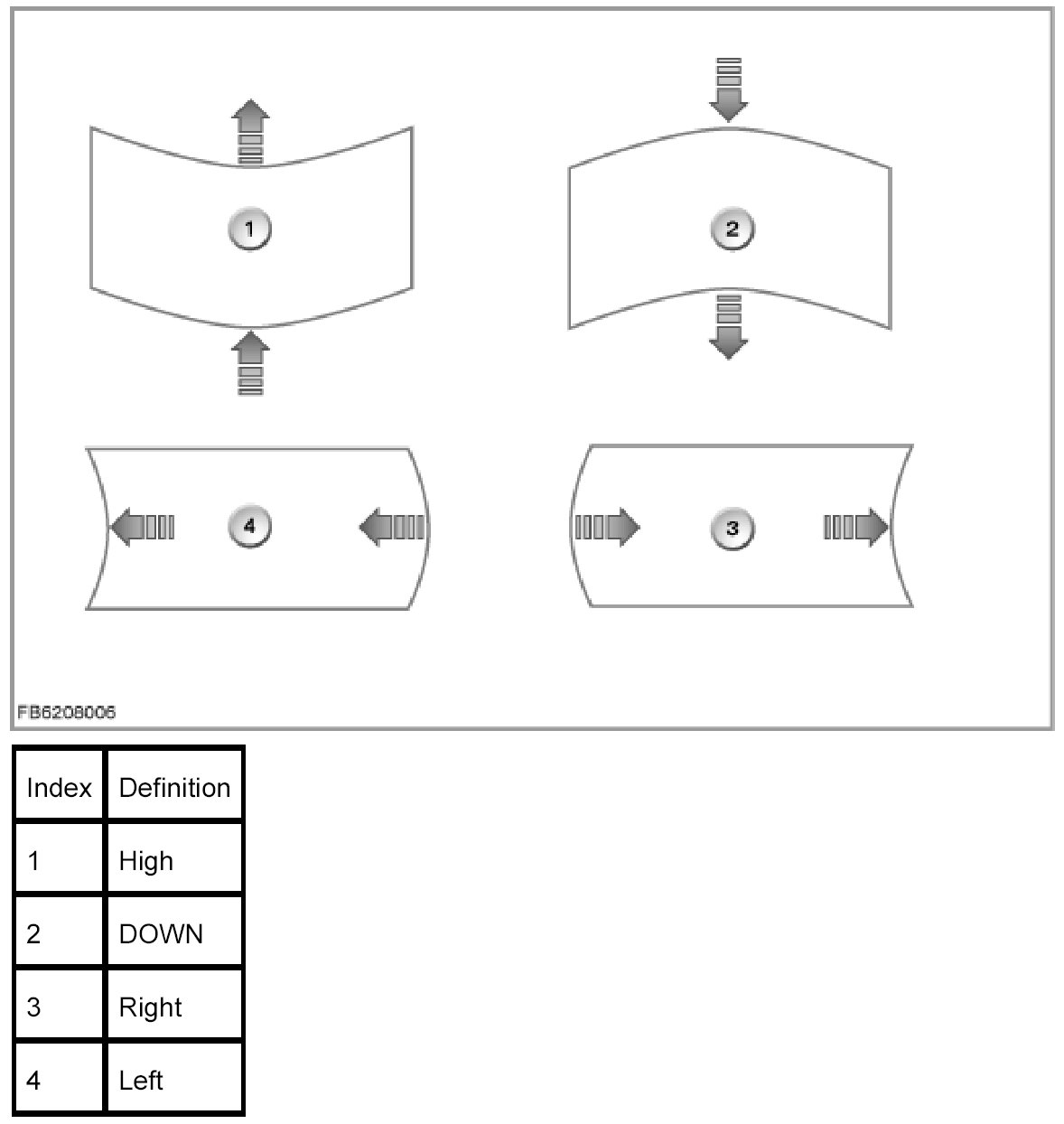 1

2

4

3

FB6208006

| Index | Definition |
|---|---|
| 1 | High |
| 2 | DOWN |
| 3 | Right |
| 4 | Left |