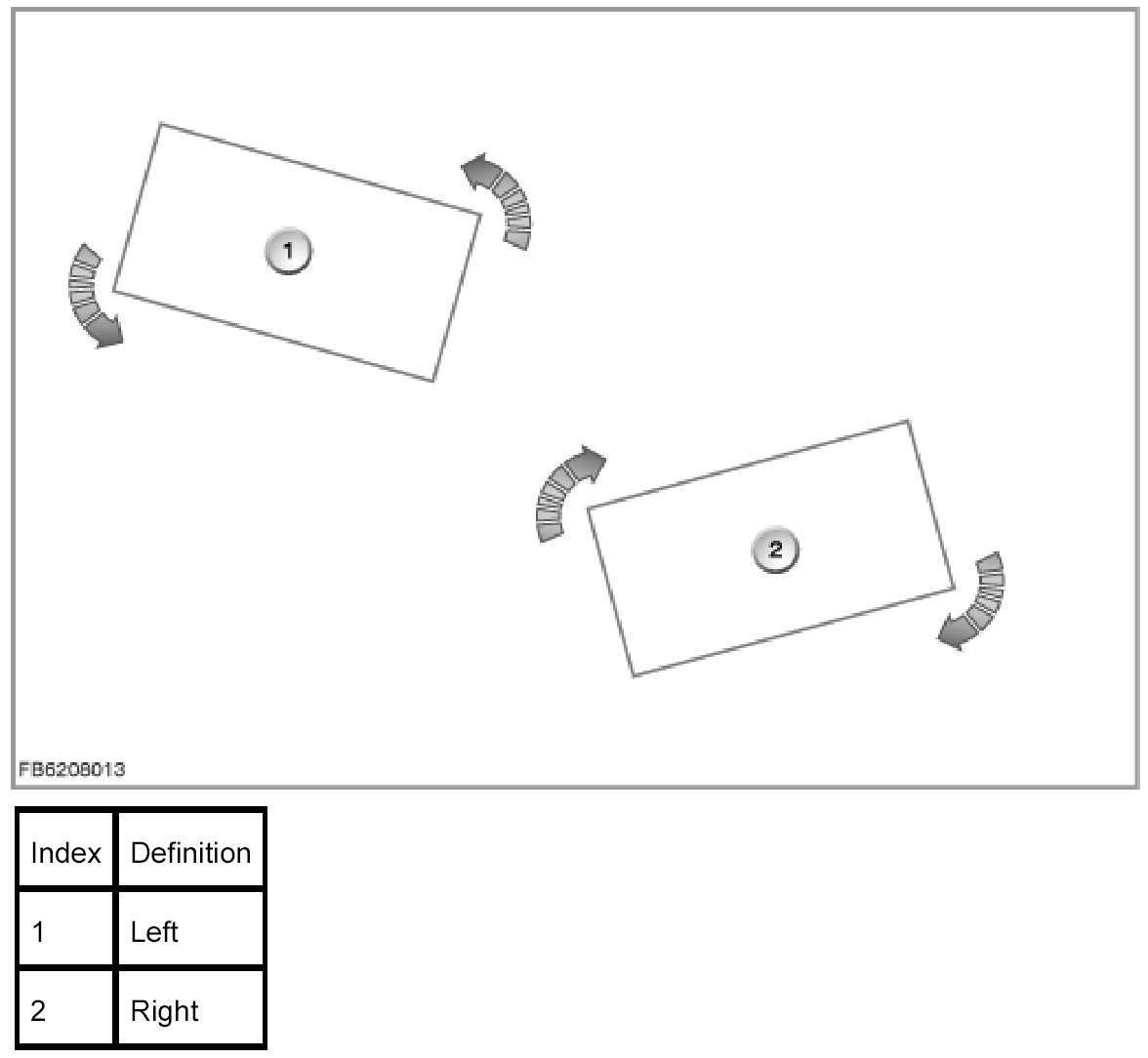 1

2

FB6208013

| Index | Definition |
|---|---|
| 1 | Left |
| 2 | Right |