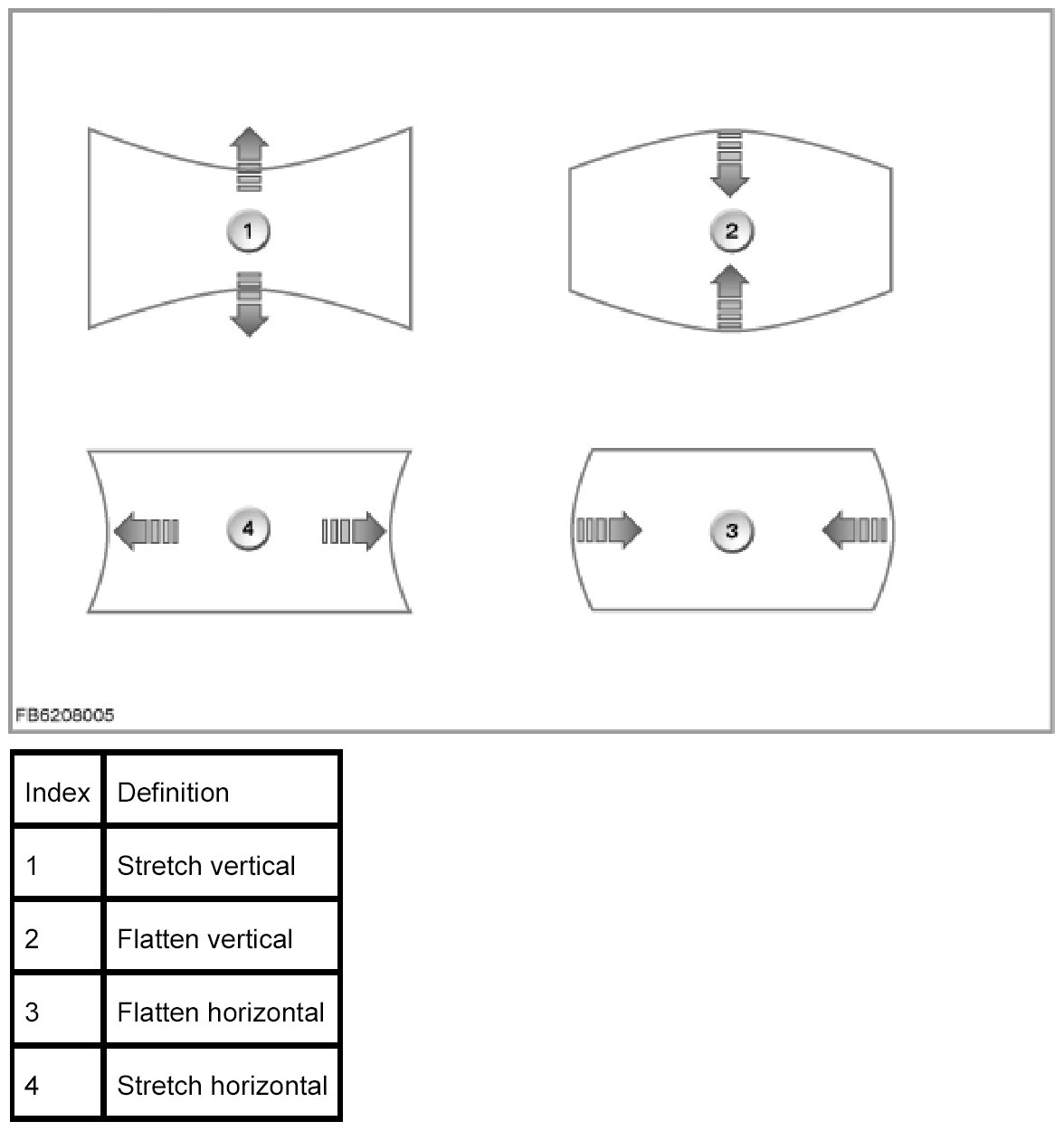 1

2

4

3

FB6208005

| Index | Definition |
|---|---|
| 1 | Stretch vertical |
| 2 | Flatten vertical |
| 3 | Flatten horizontal |
| 4 | Stretch horizontal |