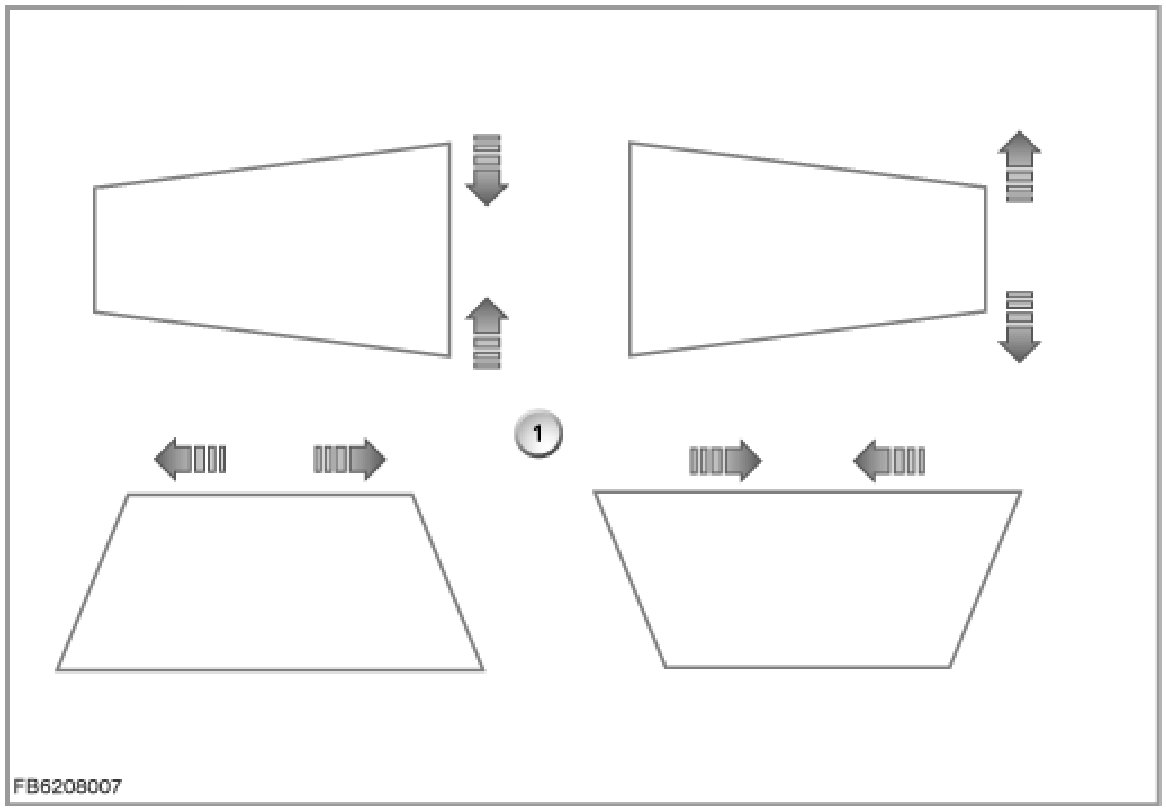 1

FB6208007