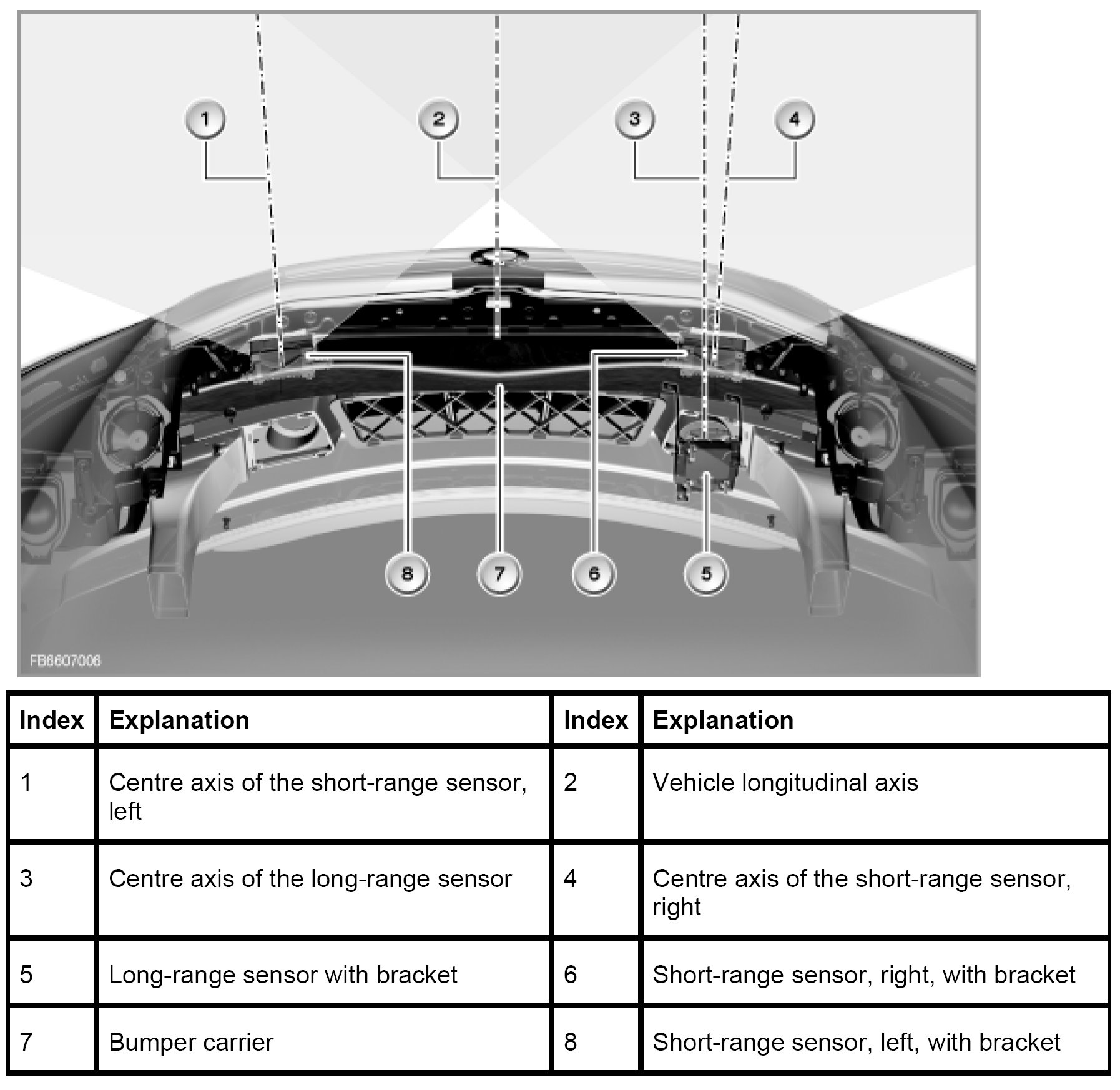 1 2 3 4

8 7 6 5

FB6607006

| Index | Explanation | Index | Explanation |
|---|---|---|---|
| 1 | Centre axis of the short-range sensor, left | 2 | Vehicle longitudinal axis |
| 3 | Centre axis of the long-range sensor | 4 | Centre axis of the short-range sensor, right |
| 5 | Long-range sensor with bracket | 6 | Short-range sensor, right, with bracket |
| 7 | Bumper carrier | 8 | Short-range sensor, left, with bracket |