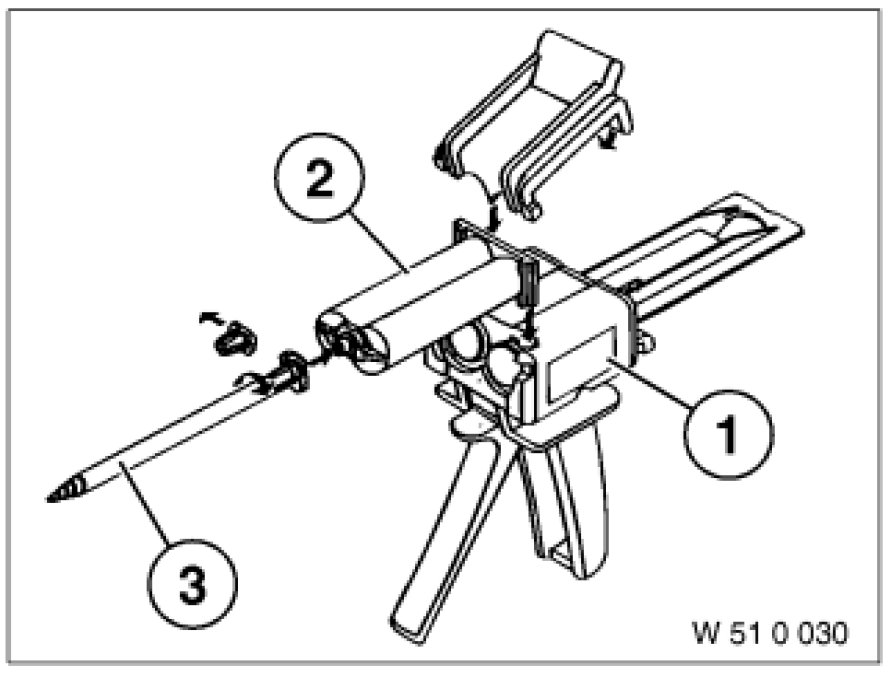 2
1
3
W 51 0 030