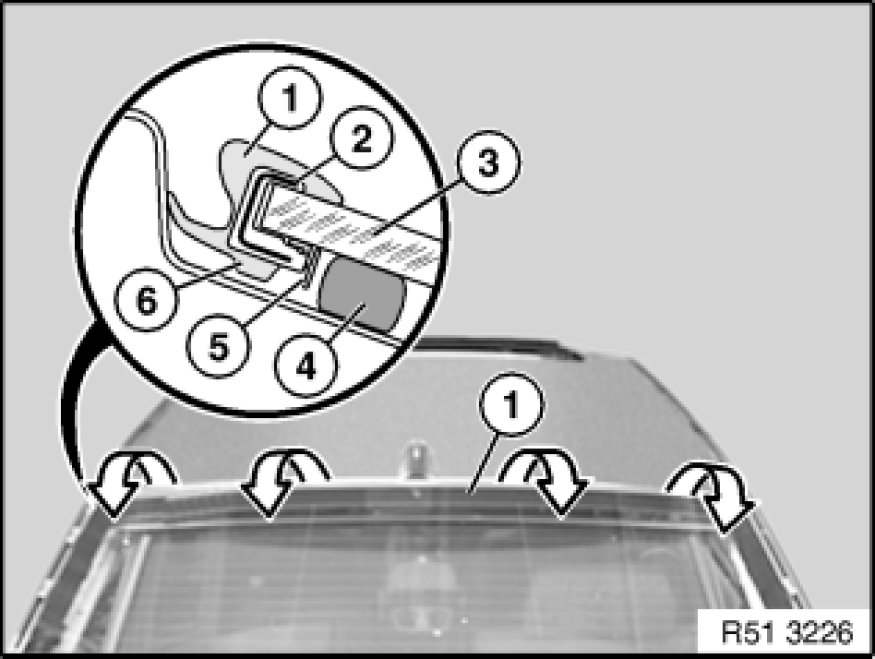 1
2
3
6
5
4
1
R51 3226