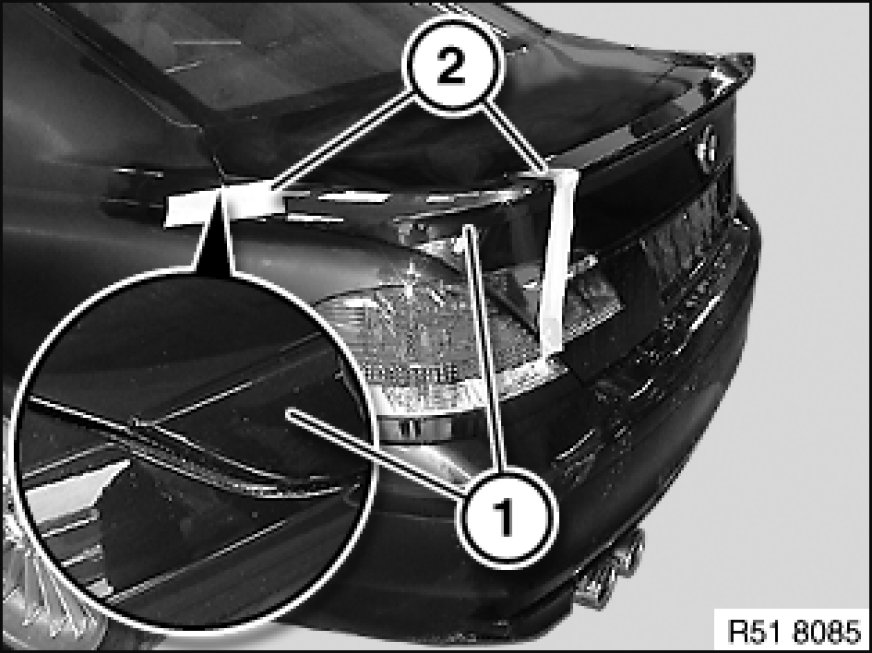 2

1

R51 8085