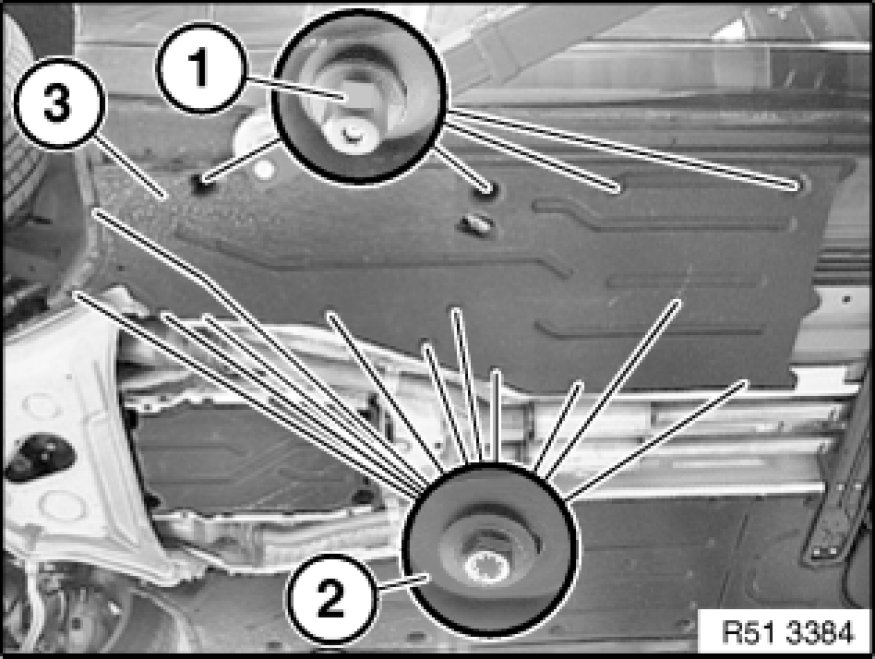 1
3
2
R51 3384