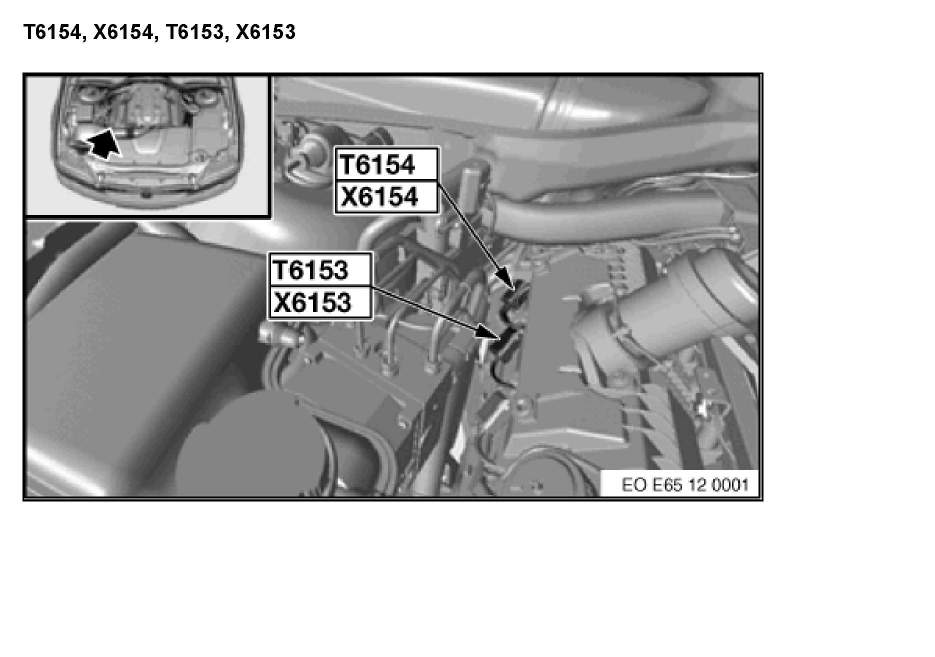 T6154, X6154, T6153, X6153

T6154
X6154
T6153
X6153
EO E65 12 0001