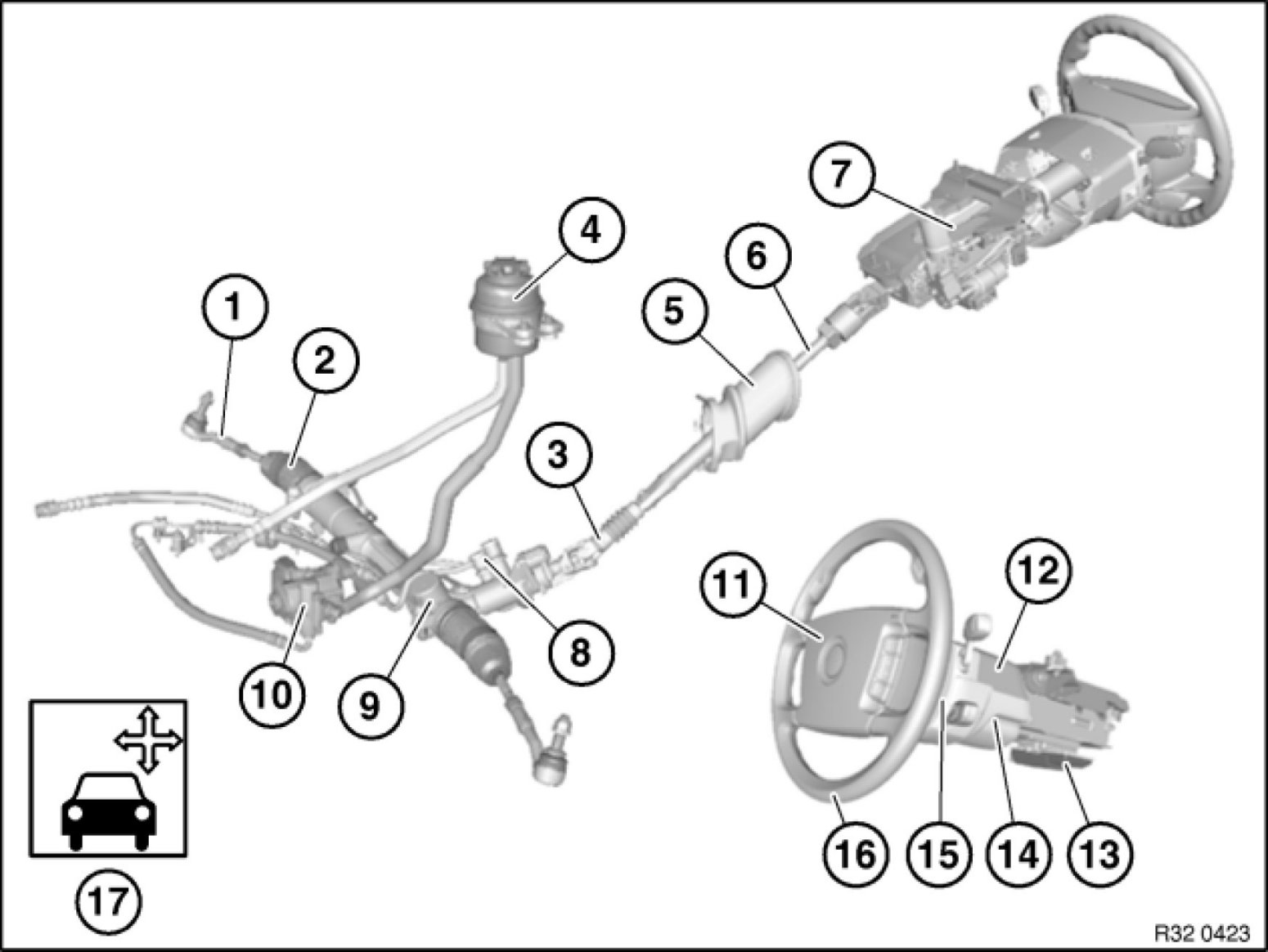 7
4
6
1
5
2
3
11
12
8
10
9
16
15
14
13
17
R32 0423