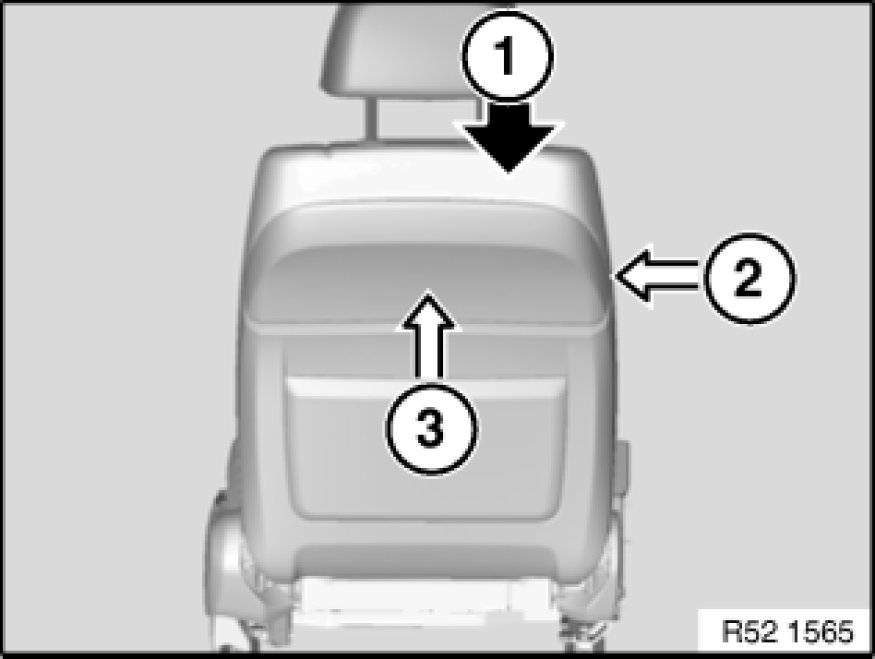 1
2
3
R52 1565