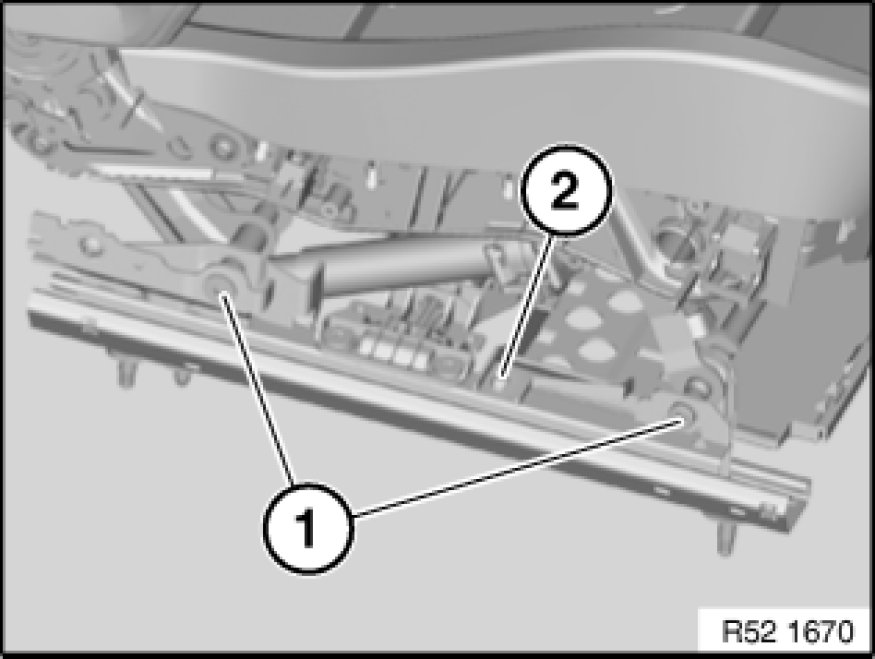 2

1

R52 1670