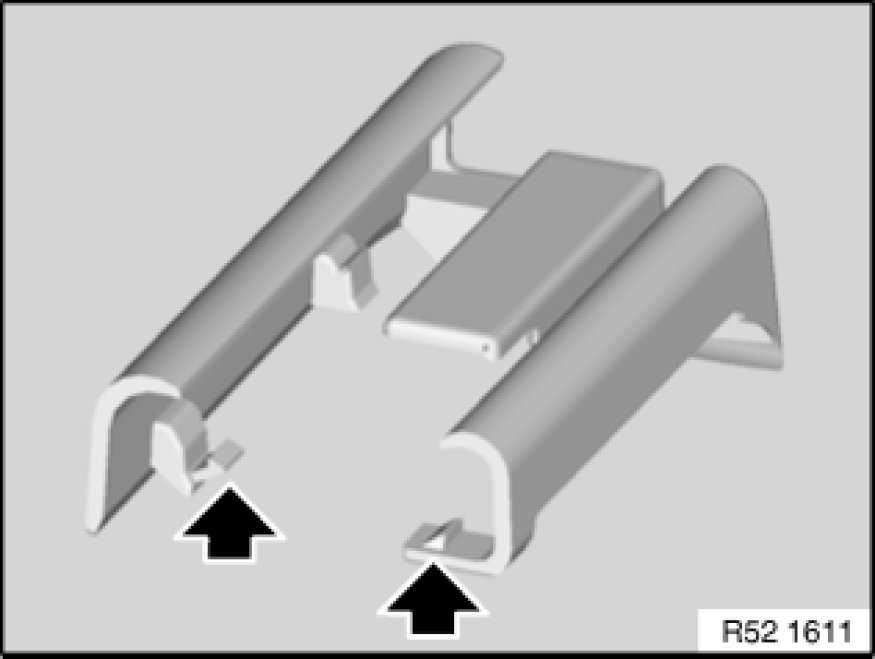 R52 1611