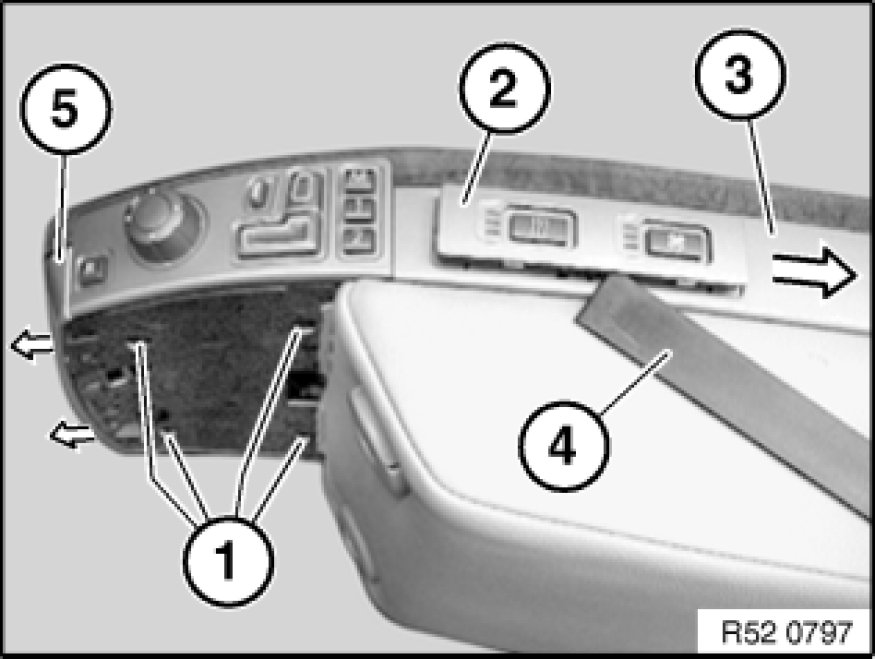 5
2
3
4
1
R52 0797