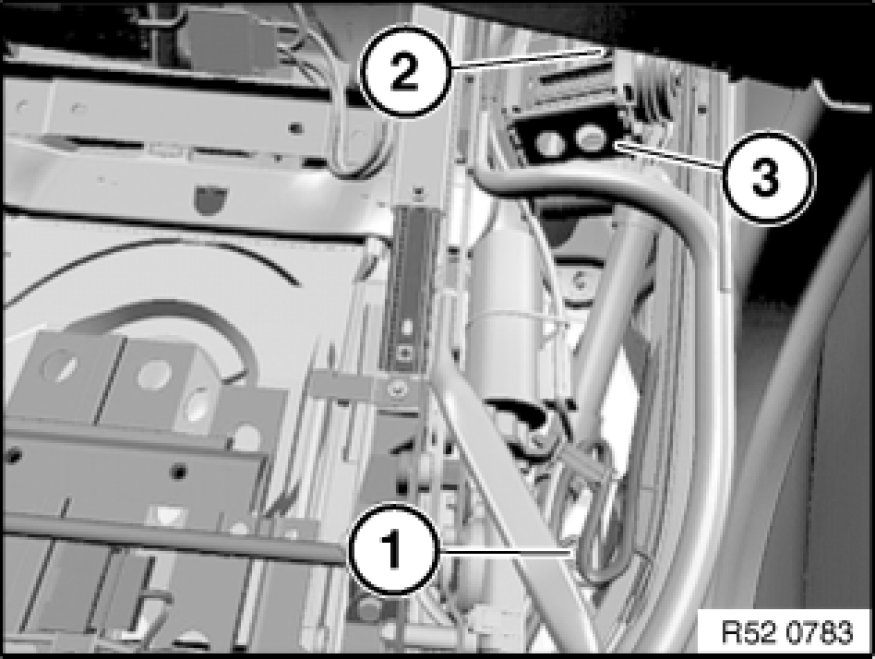 2
3
1
R52 0783