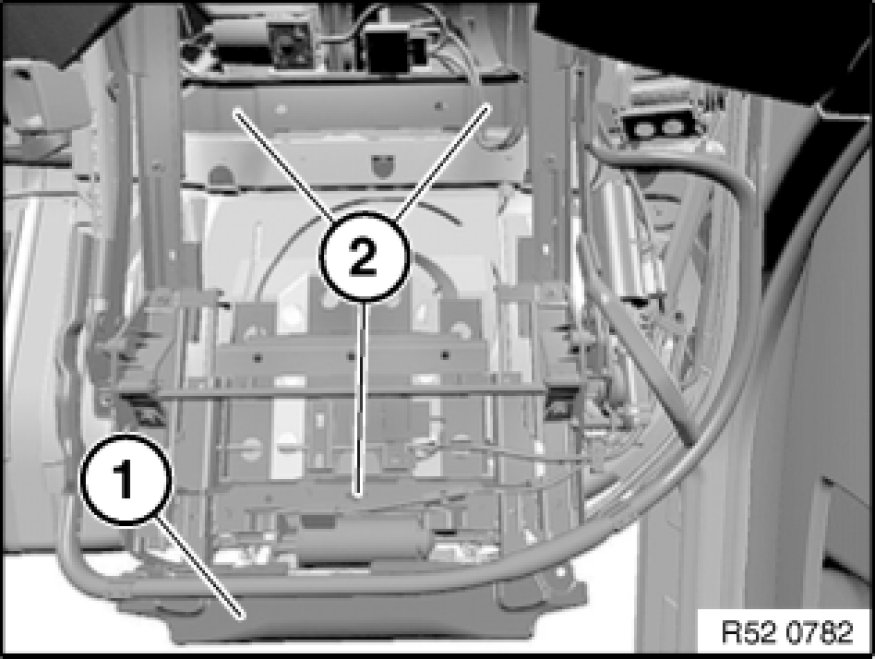 2
1
R52 0782