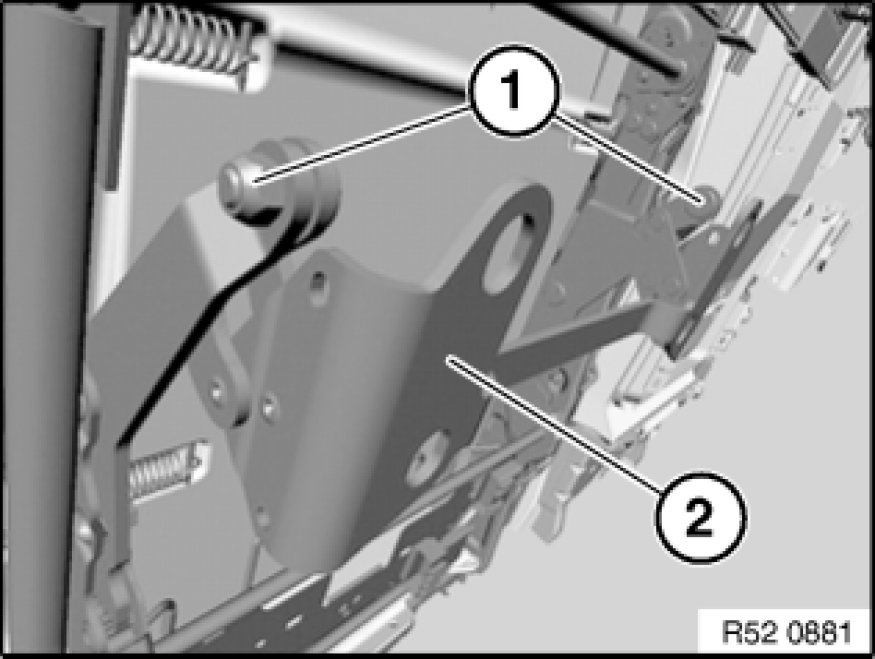 1

2

R52 0881