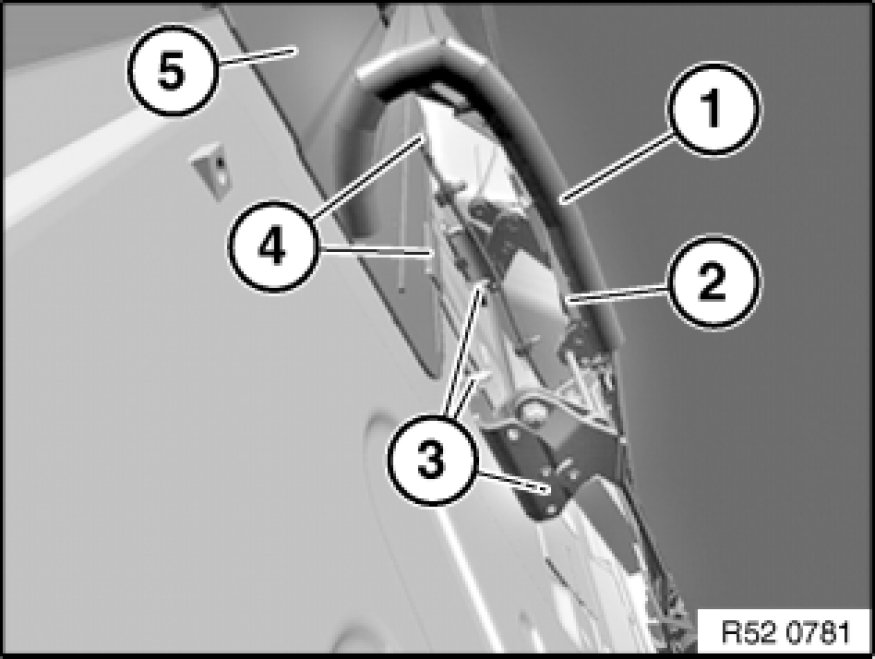 5
1
4
2
3
R52 0781