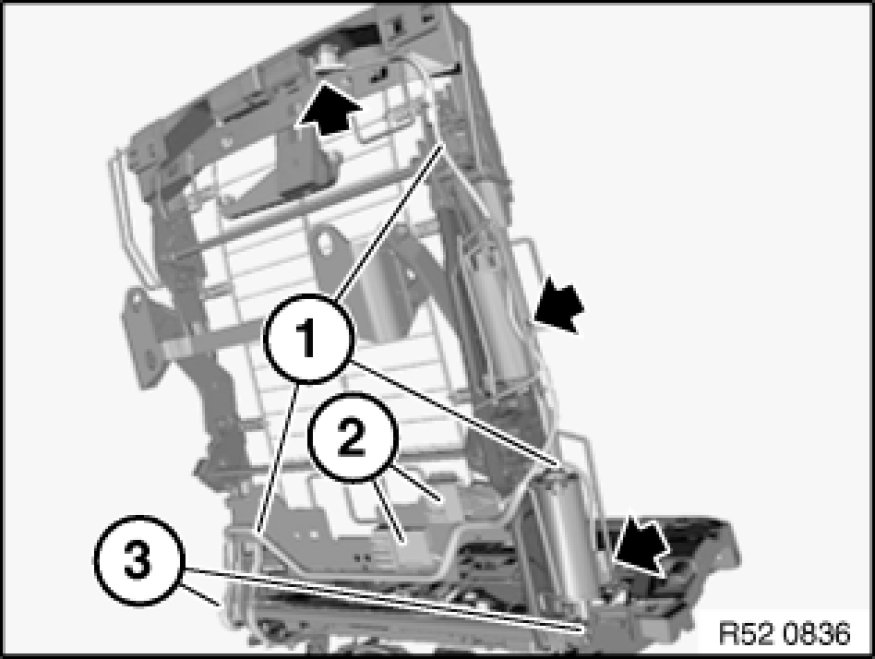 1
2
3
R52 0836