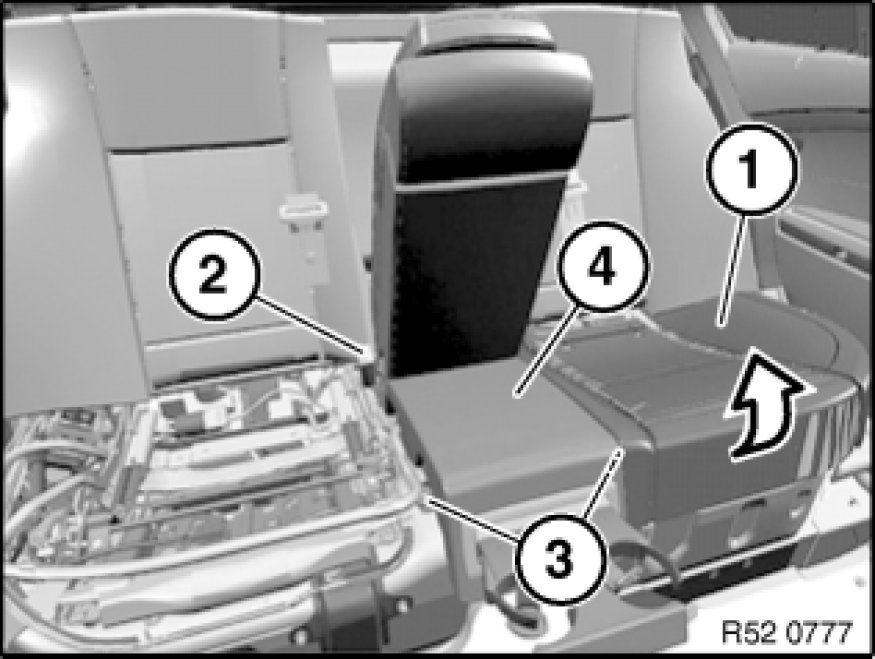 1
2
4
3
R52 0777