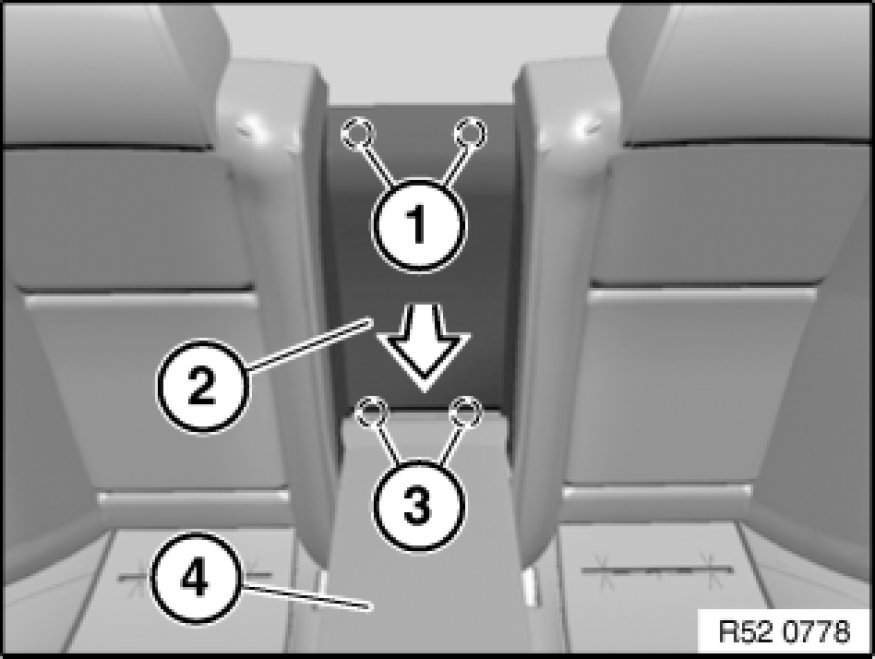 1
2
3
4
R52 0778