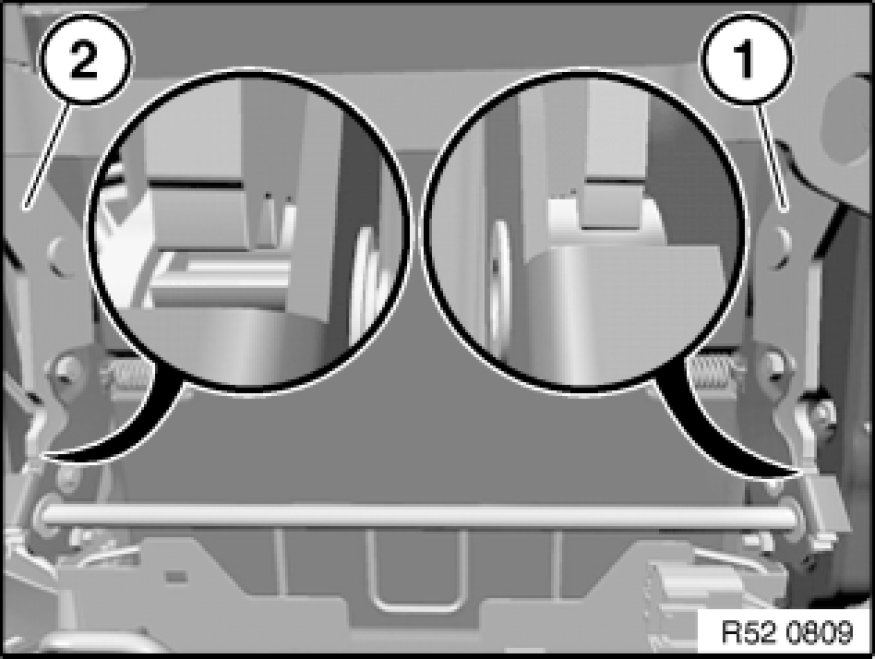 2

1

R52 0809