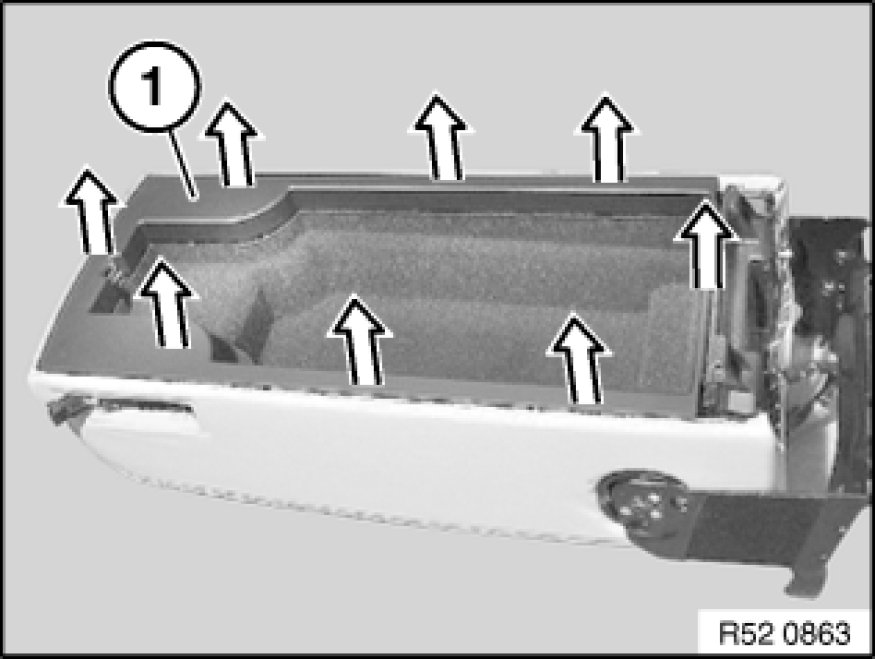 1

R52 0863