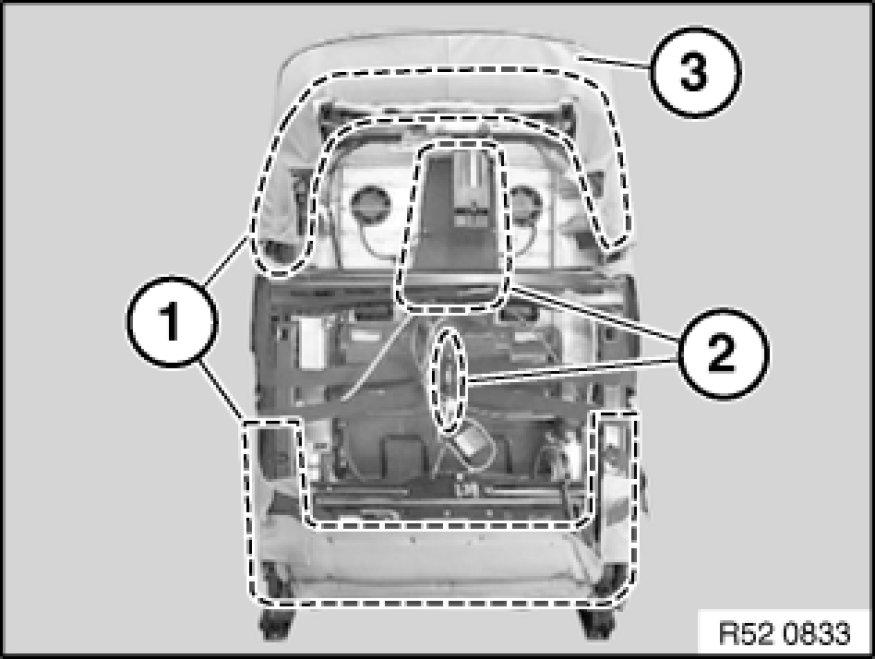 3
1
2
R52 0833