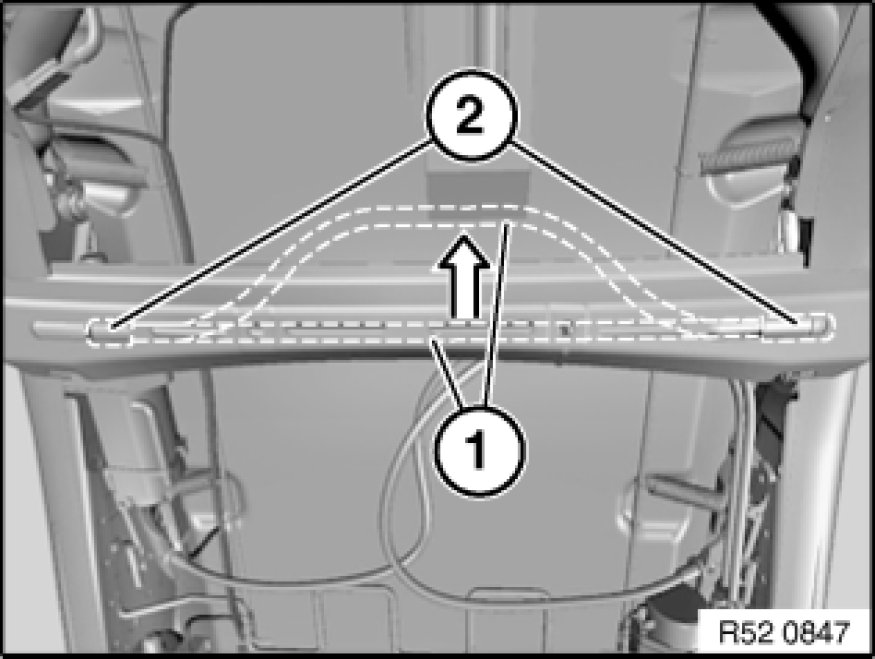 2

1

R52 0847