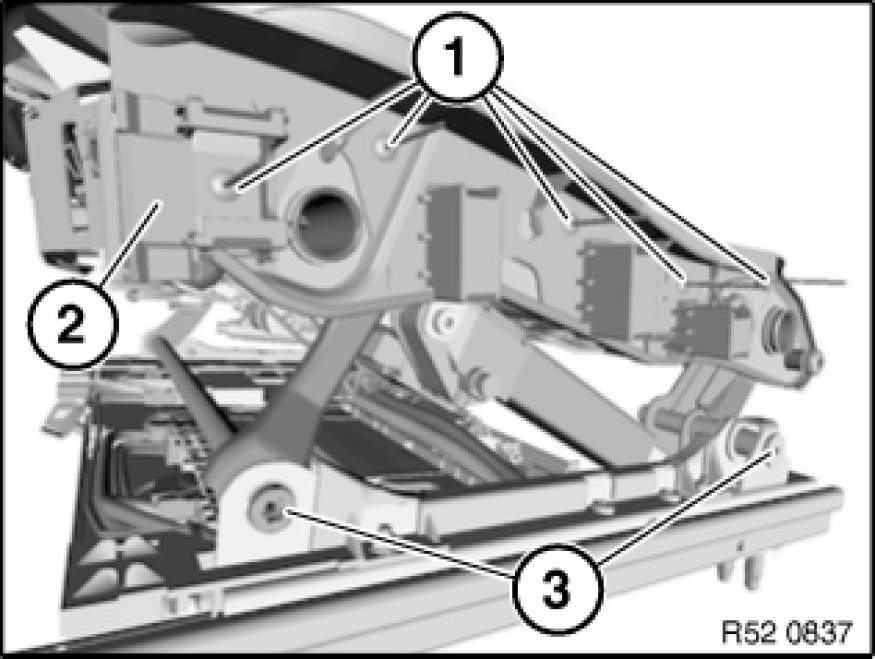 1
2
3
R52 0837