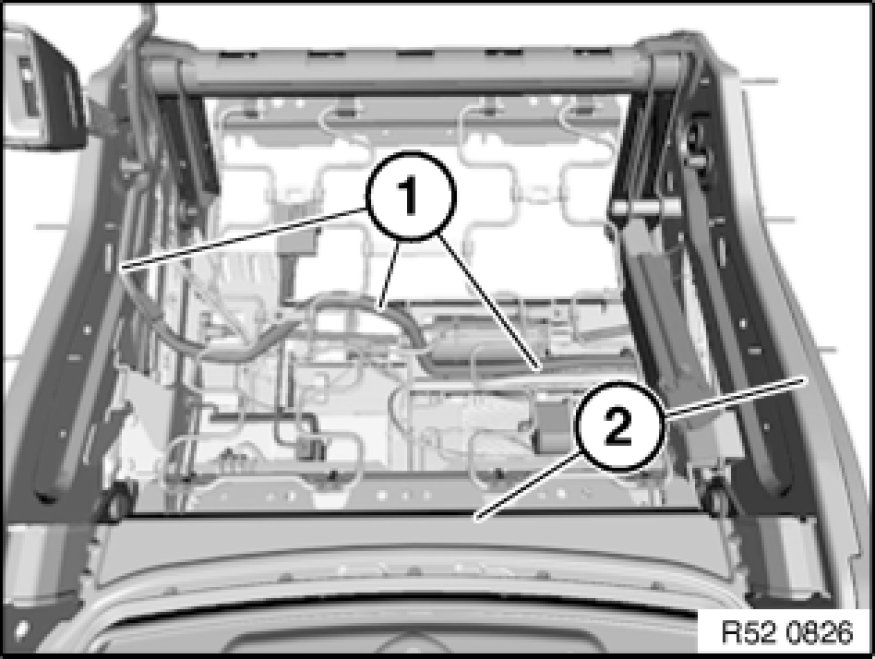 1
2
R52 0826