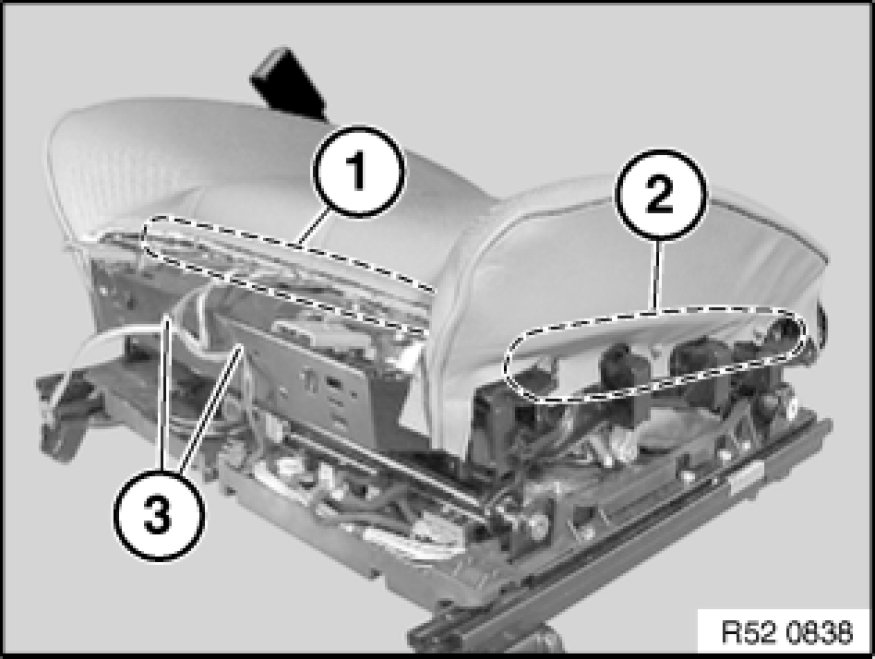 1
2
3
R52 0838