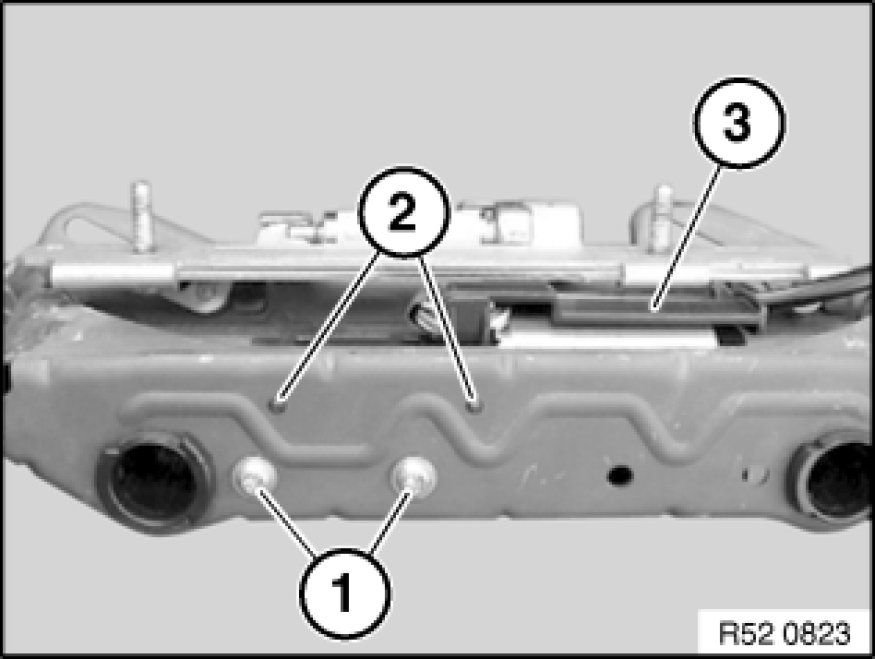 3
2
1
R52 0823