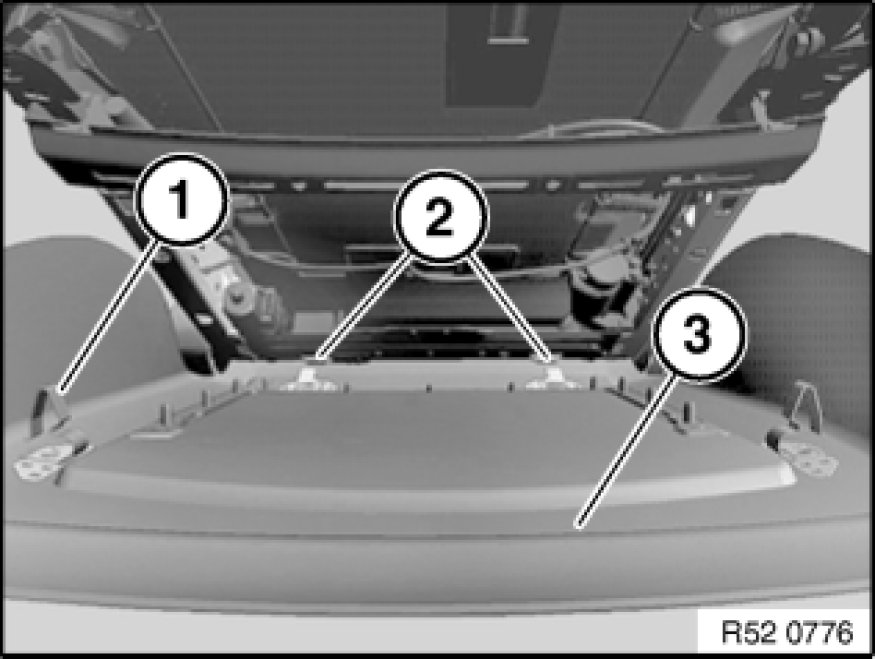 1
2
3
R52 0776