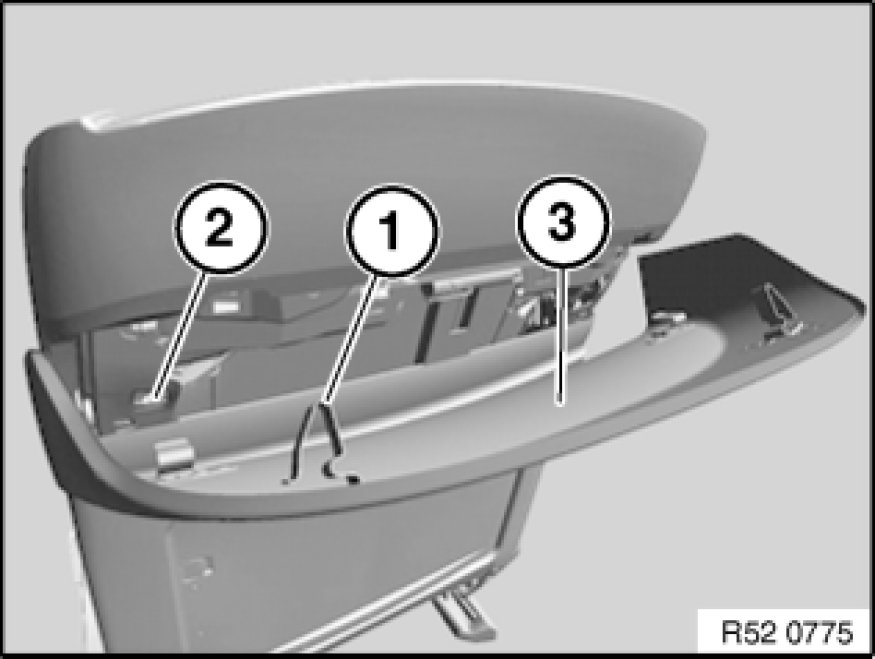 2
1
3
R52 0775