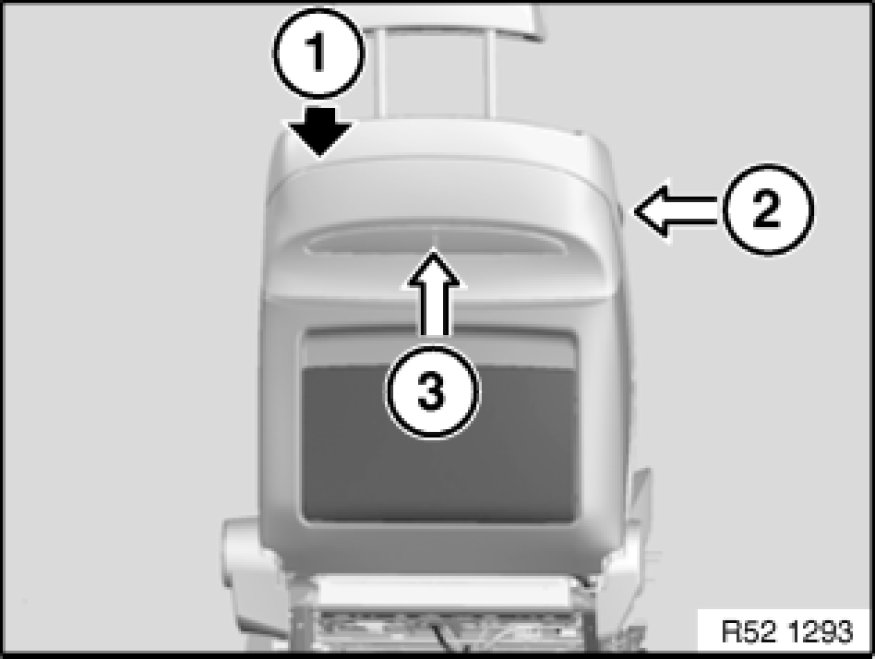 1
2
3
R52 1293