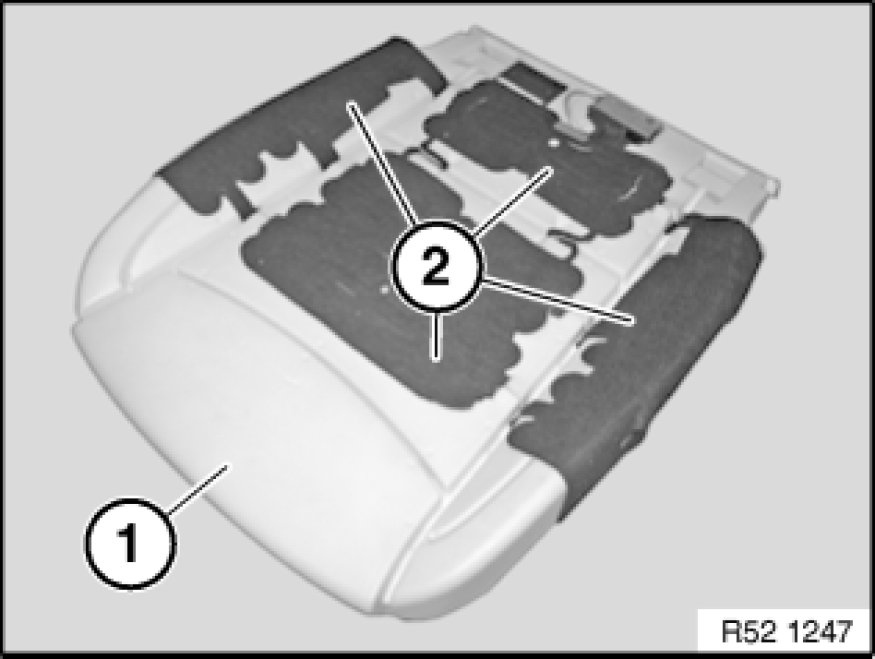 2
1
R52 1247