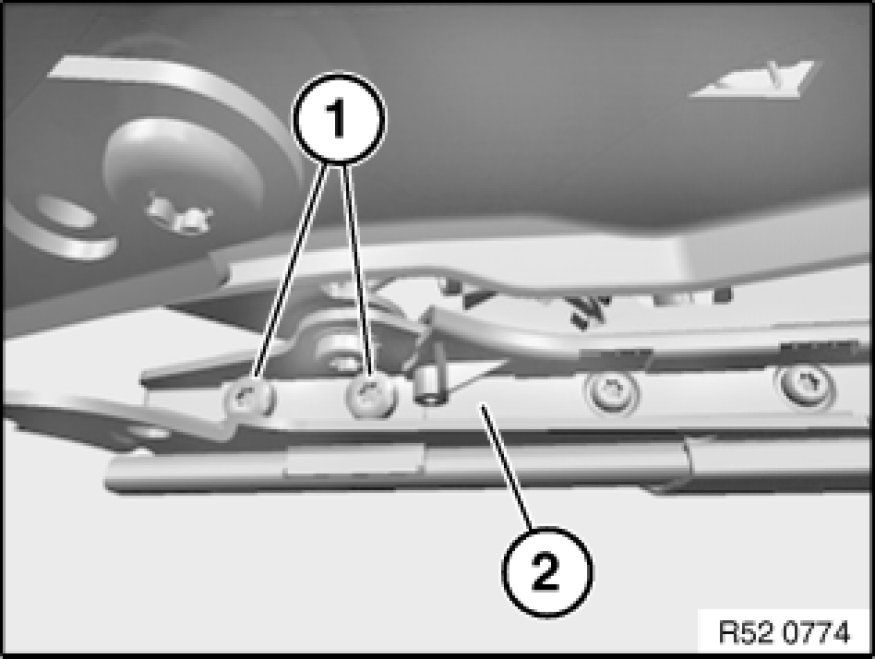 1
2
R52 0774