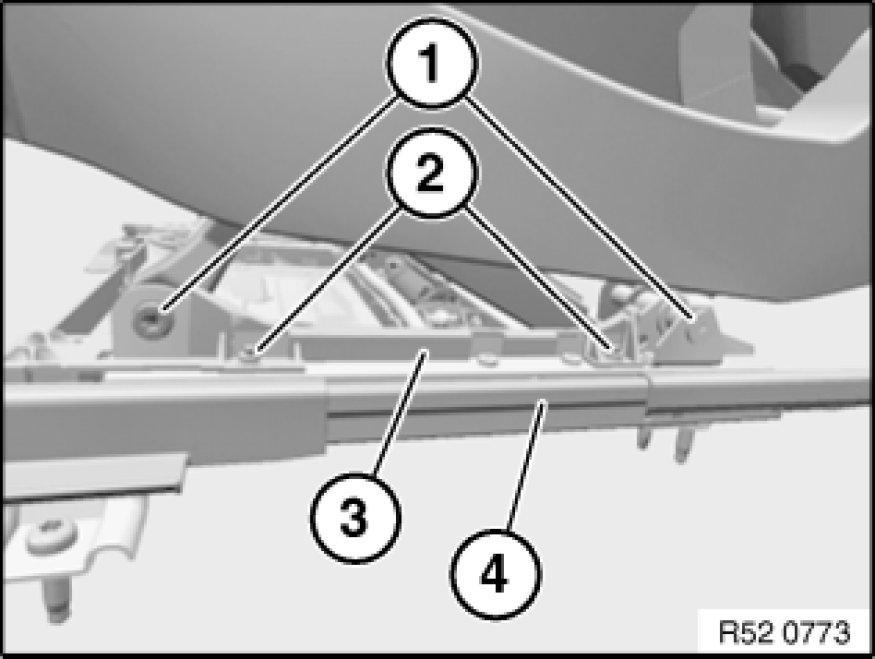 1
2
3
4
R52 0773