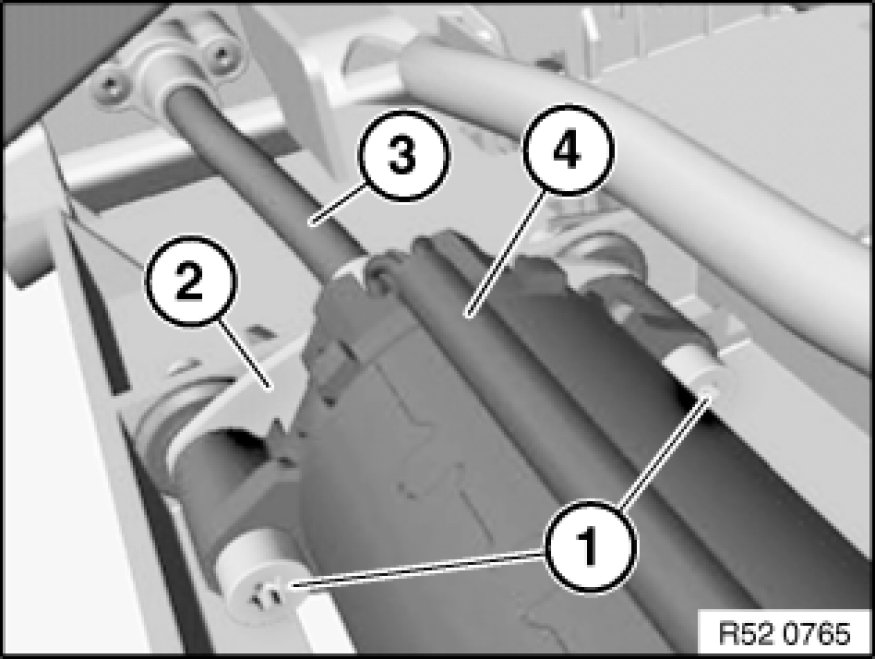 3
4
2
1
R52 0765