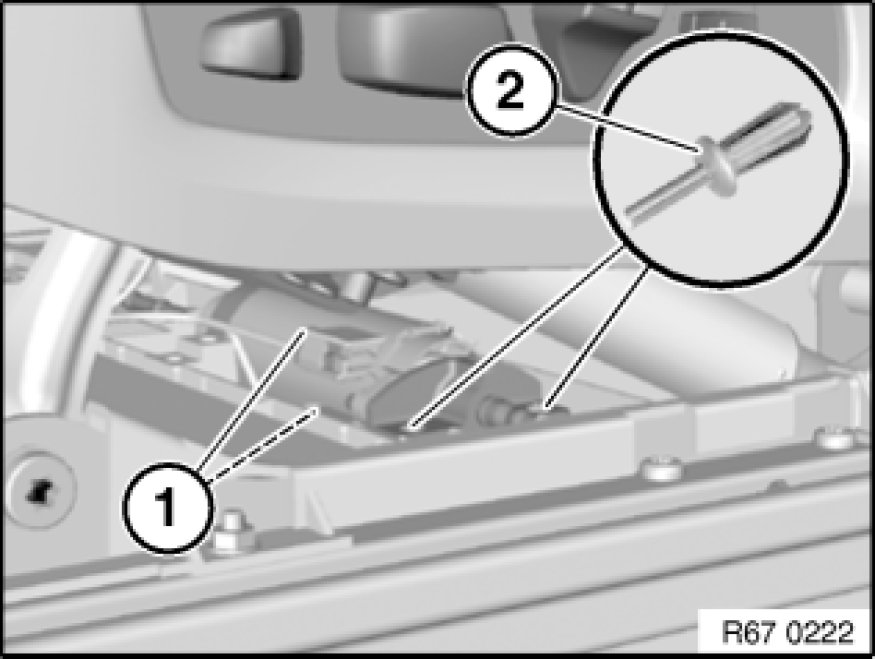 2
1
R67 0222