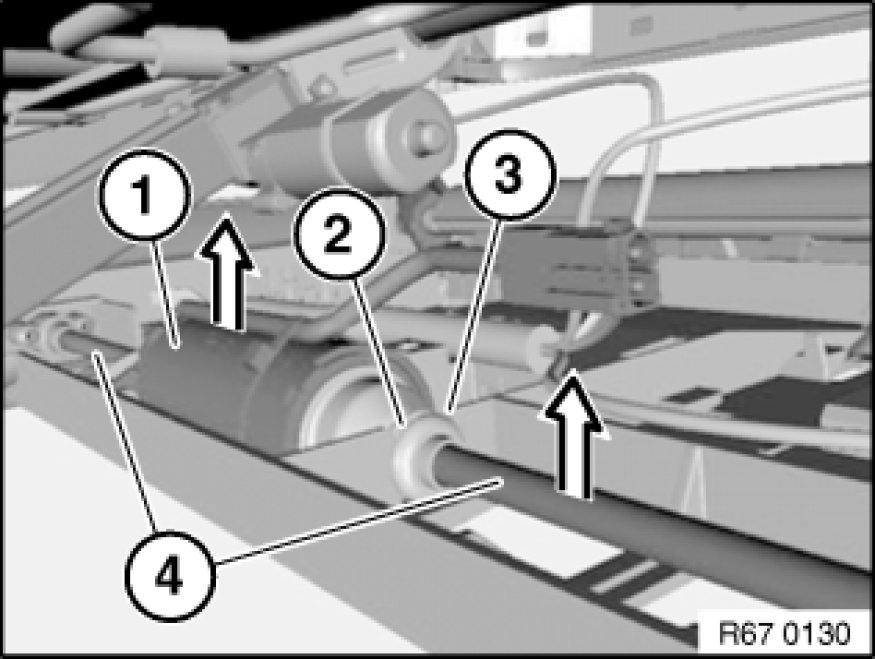 1
2
3
4
R67 0130