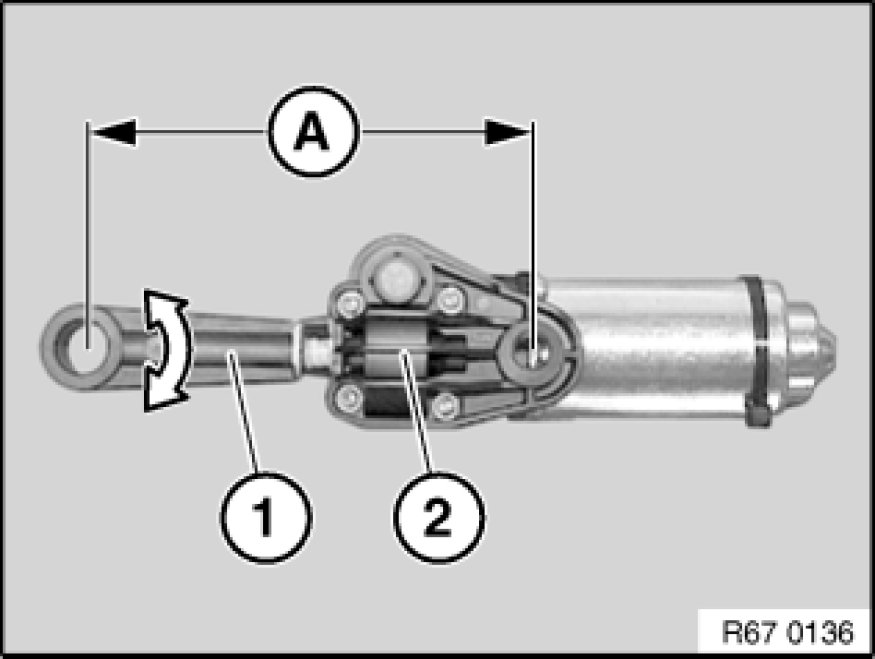 A

1

2

R67 0136