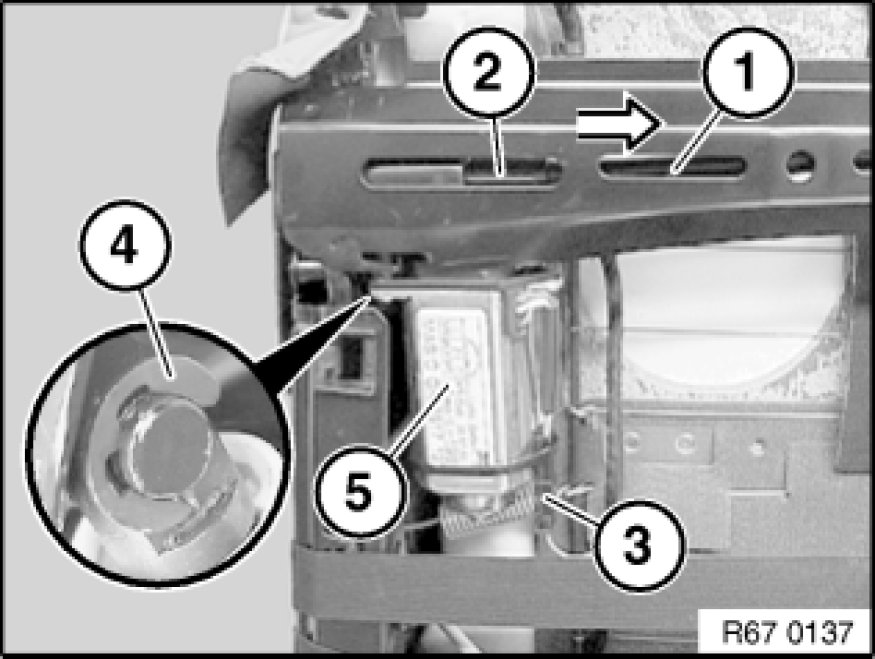 2
1
4
5
3
R67 0137