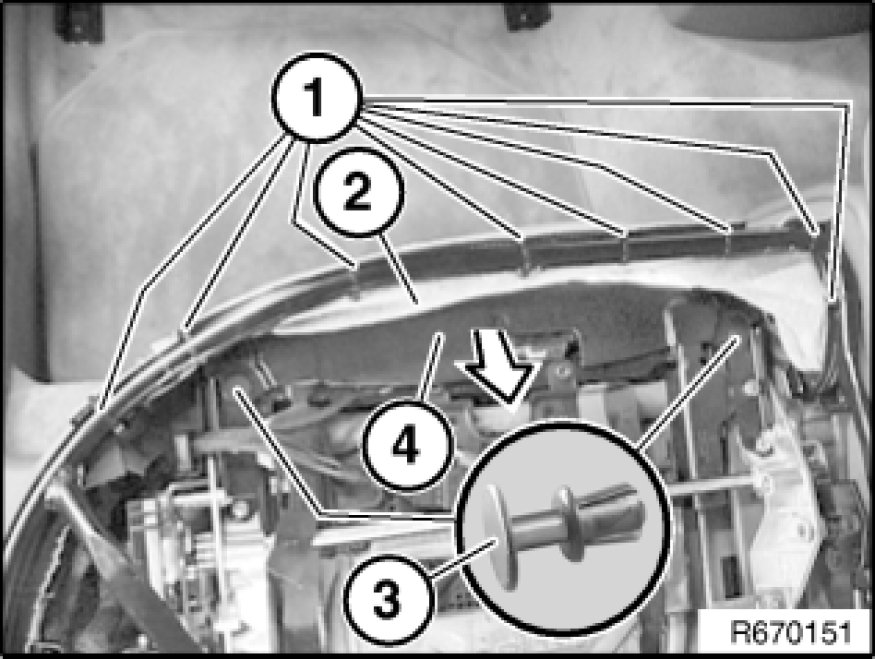 1
2
4
3
R670151