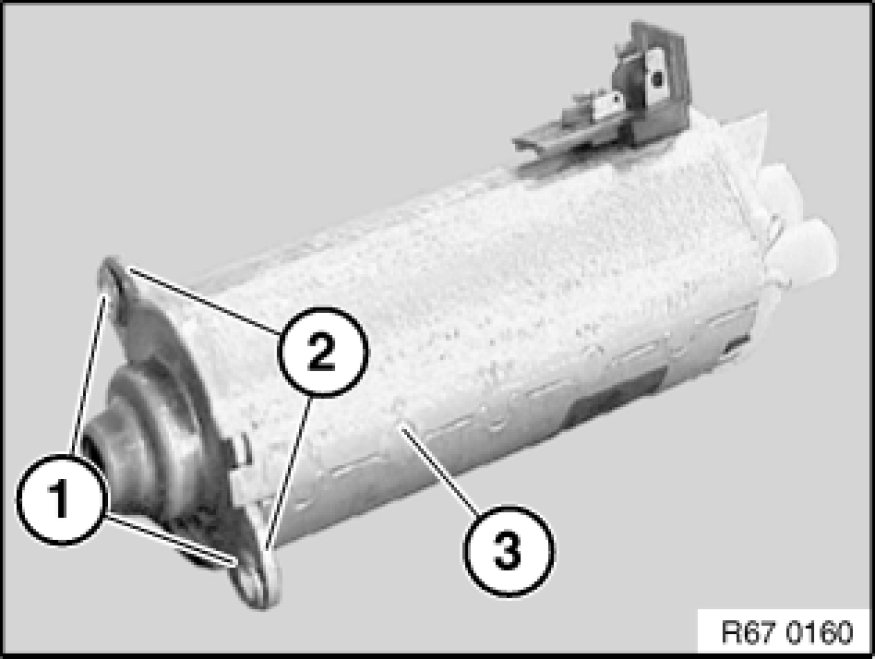 2
1
3
R67 0160