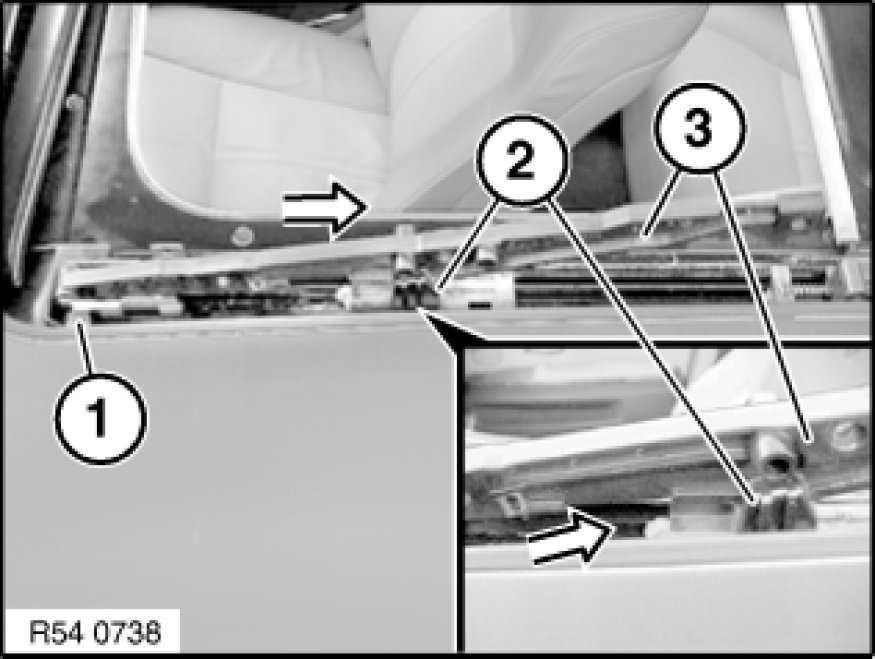 2
3
1
R54 0738