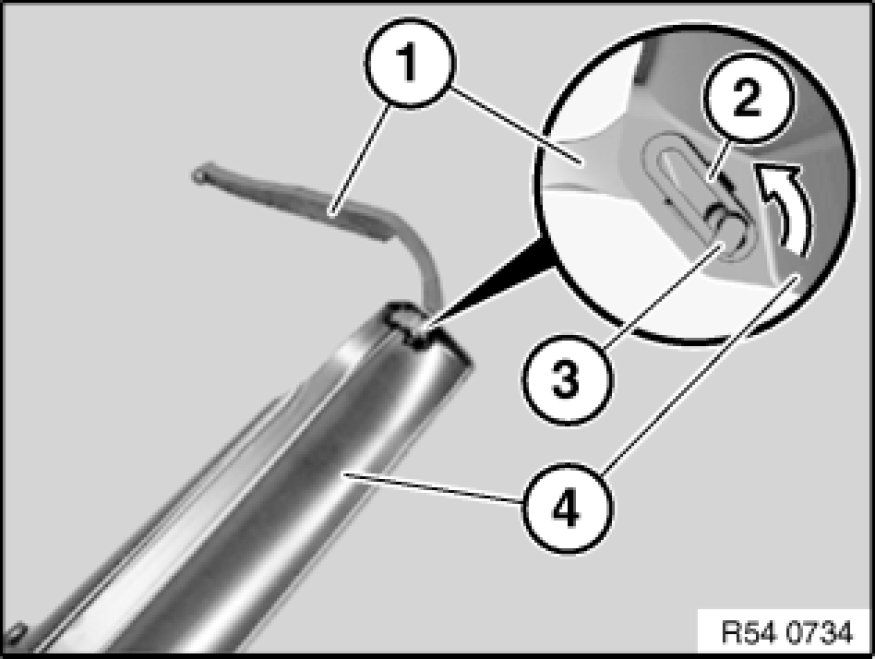 1
2
3
4
R54 0734