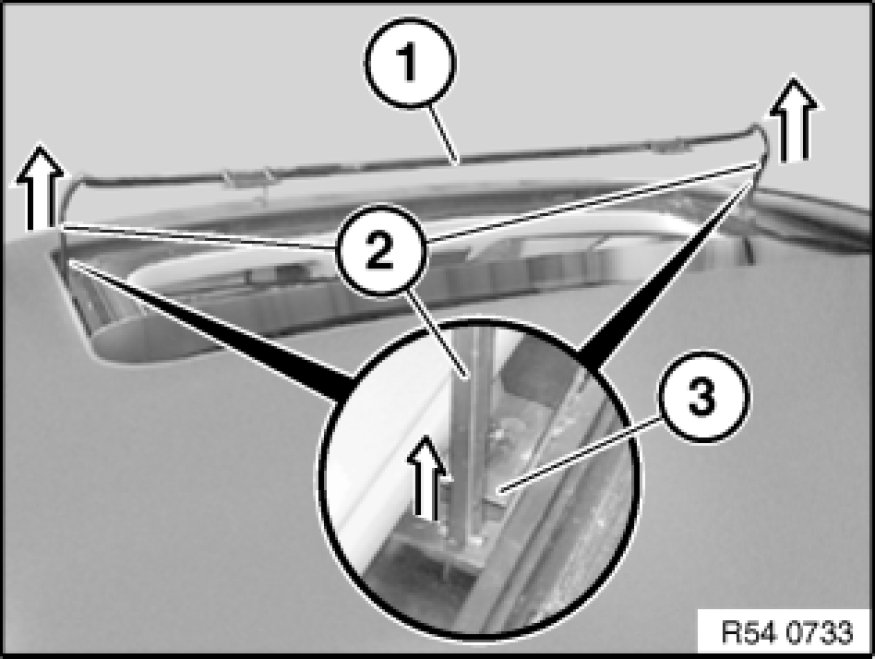 1
2
3
R54 0733