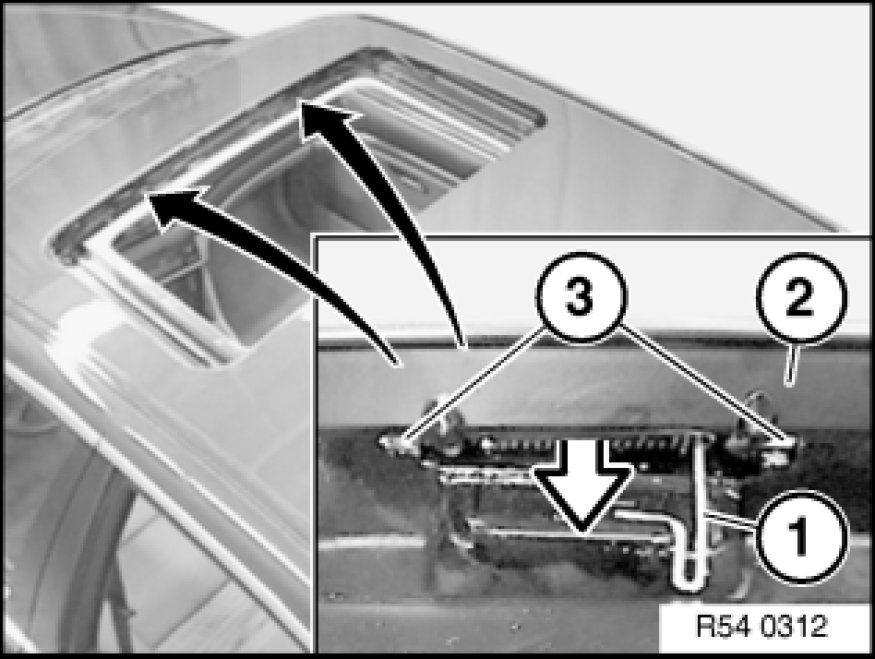 3
2
1
R54 0312