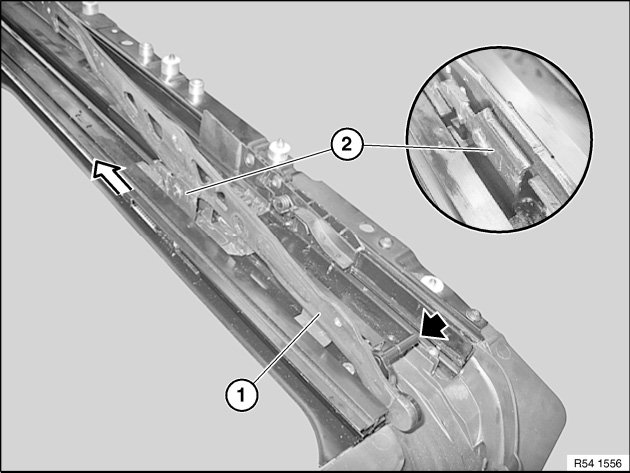 2

1

R54 1556