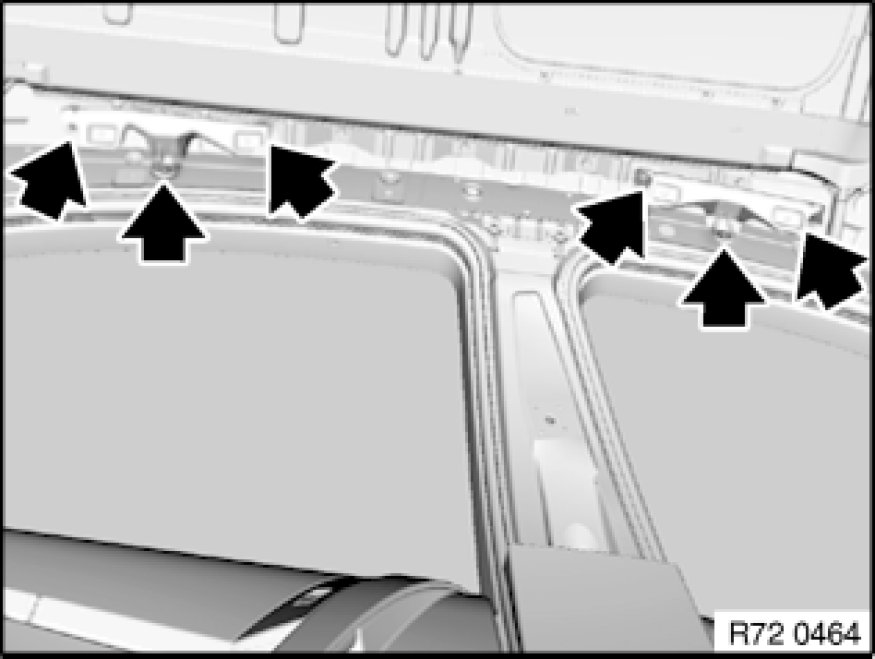 R72 0464